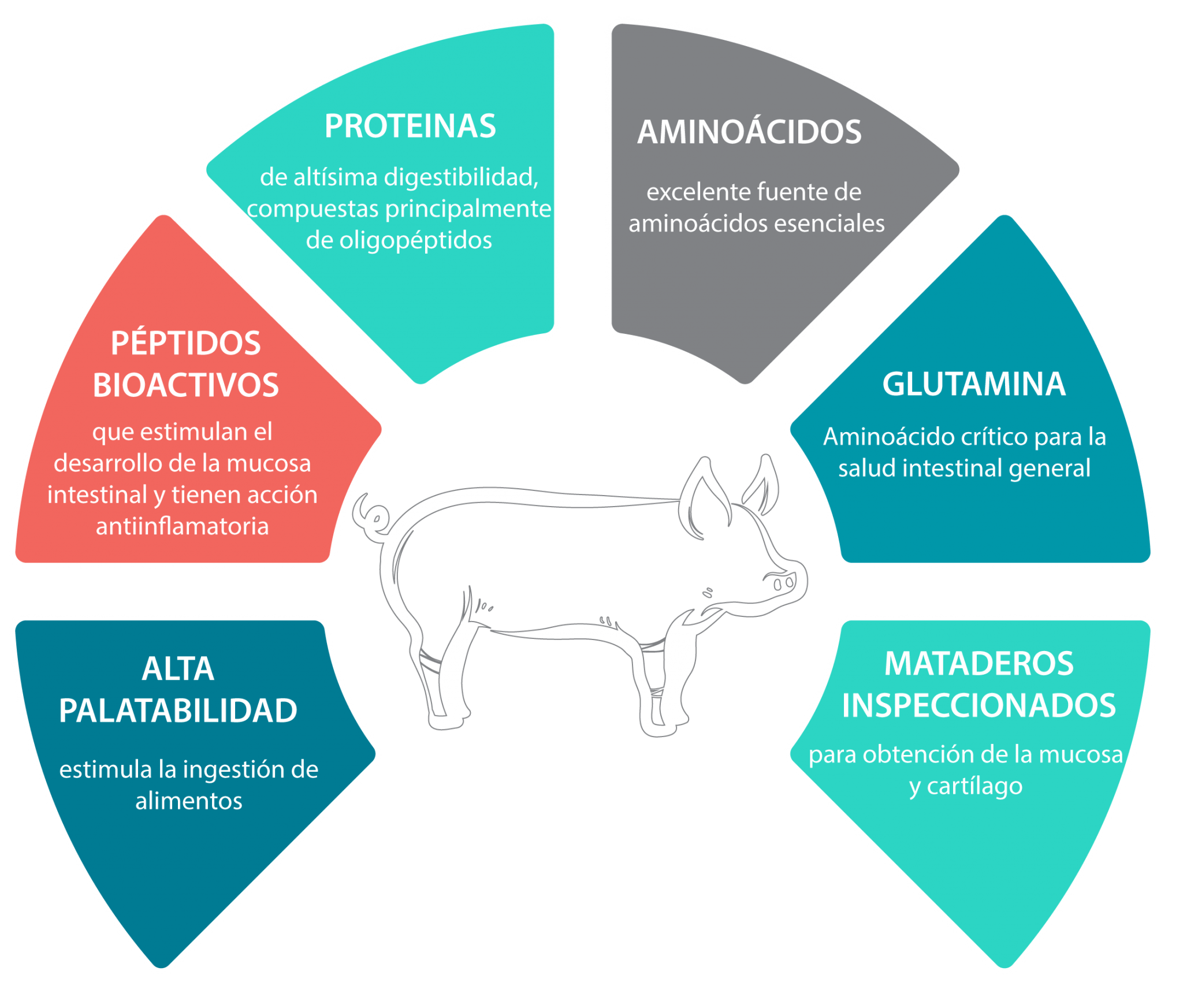 PROTEINAS

de altísima digestibilidad, compuestas principalmente de oligopéptidos

AMINOÁCIDOS

excelente fuente de aminoácidos esenciales

PÉPTIDOS BIOACTIVOS

que estimulan el desarrollo de la mucosa intestinal y tienen acción antiinflamatoria

GLUTAMINA

Aminoácido crítico para la salud intestinal general

ALTA PALATABILIDAD

estimula la ingestión de alimentos

MATADEROS INSPECCIONADOS

para obtención de la mucosa y cartílago