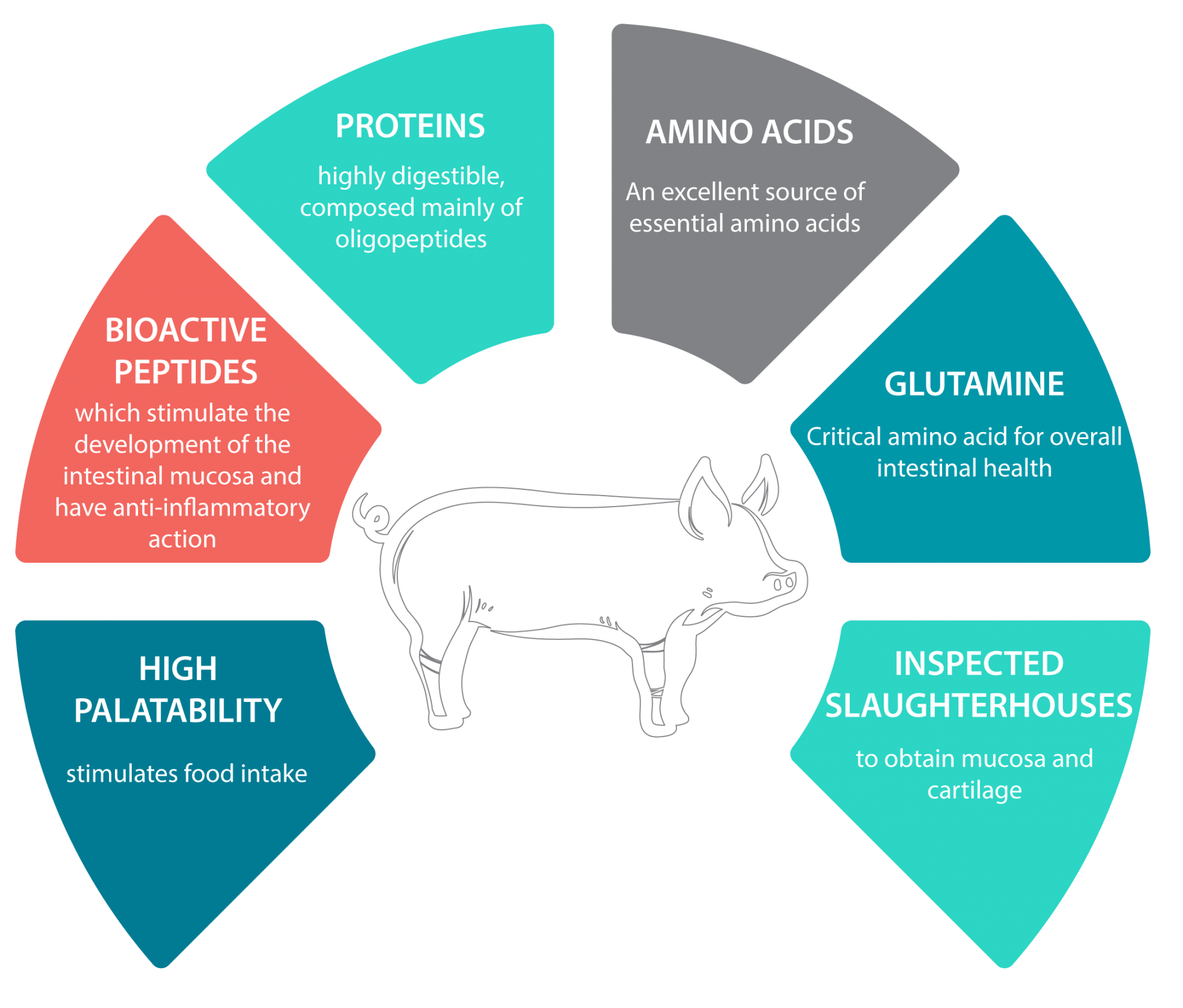 PROTEINS

highly digestible, composed mainly of oligopeptides

AMINO ACIDS

An excellent source of essential amino acids

BIOACTIVE PEPTIDES

which stimulate the development of the intestinal mucosa and have anti-inflammatory action

GLUTAMINE

Critical amino acid for overall intestinal health

HIGH PALATABILITY

stimulates food intake

INSPECTED SLAUGHTERHOUSES

to obtain mucosa and cartilage