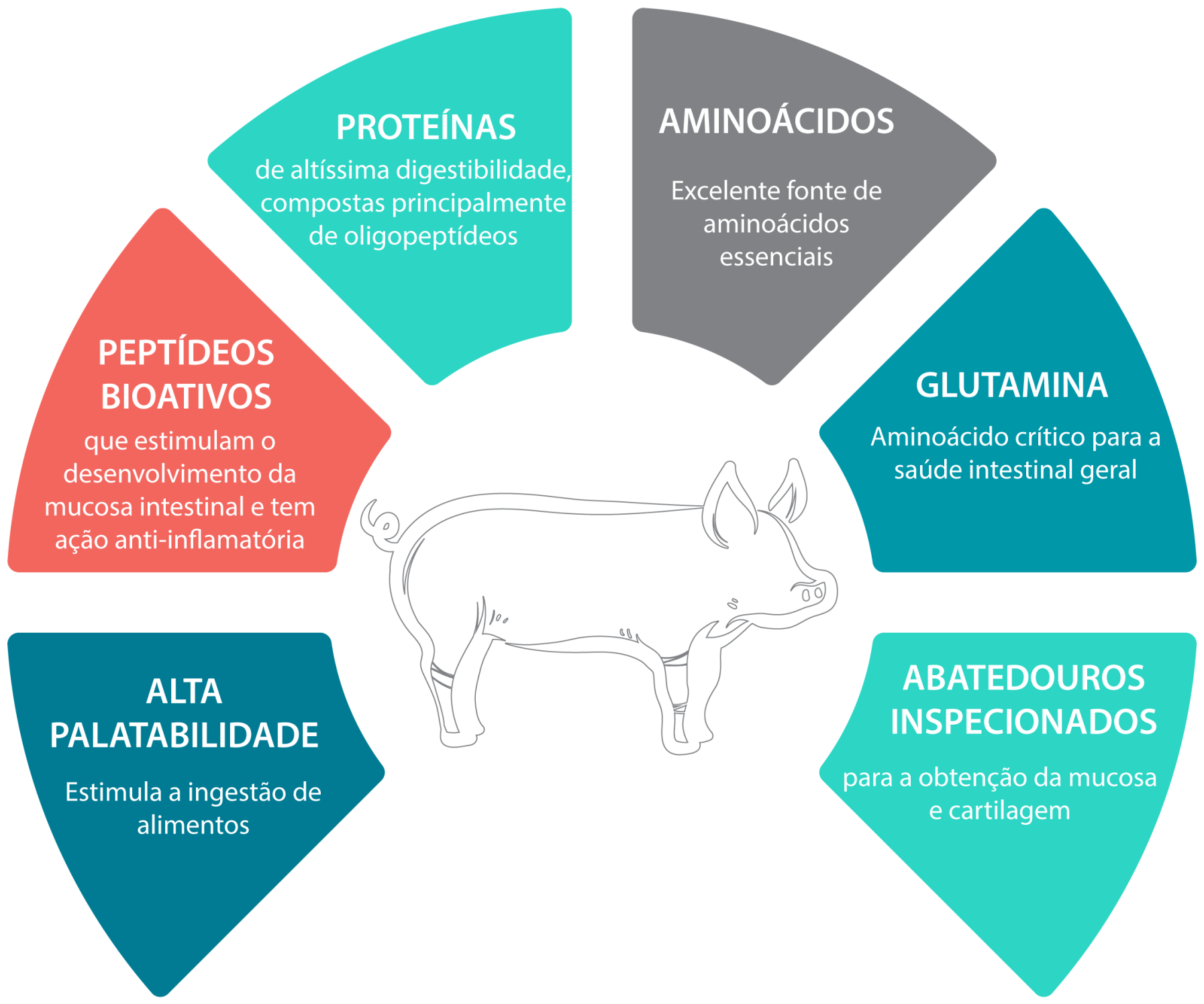 PROTEÍNAS
de altíssima digestibilidade, compostas principalmente de oligopeptídeos

AMINOÁCIDOS
Excelente fonte de aminoácidos essenciais

PEPTÍDEOS BIOATIVOS
que estimulam o desenvolvimento da mucosa intestinal e tem ação anti-inflamatória

GLUTAMINA
Aminoácido crítico para a saúde intestinal geral

ALTA PALATABILIDADE
Estimula a ingestão de alimentos

ABATEDOUROS INSPECIONADOS
para a obtenção da mucosa e cartilagem